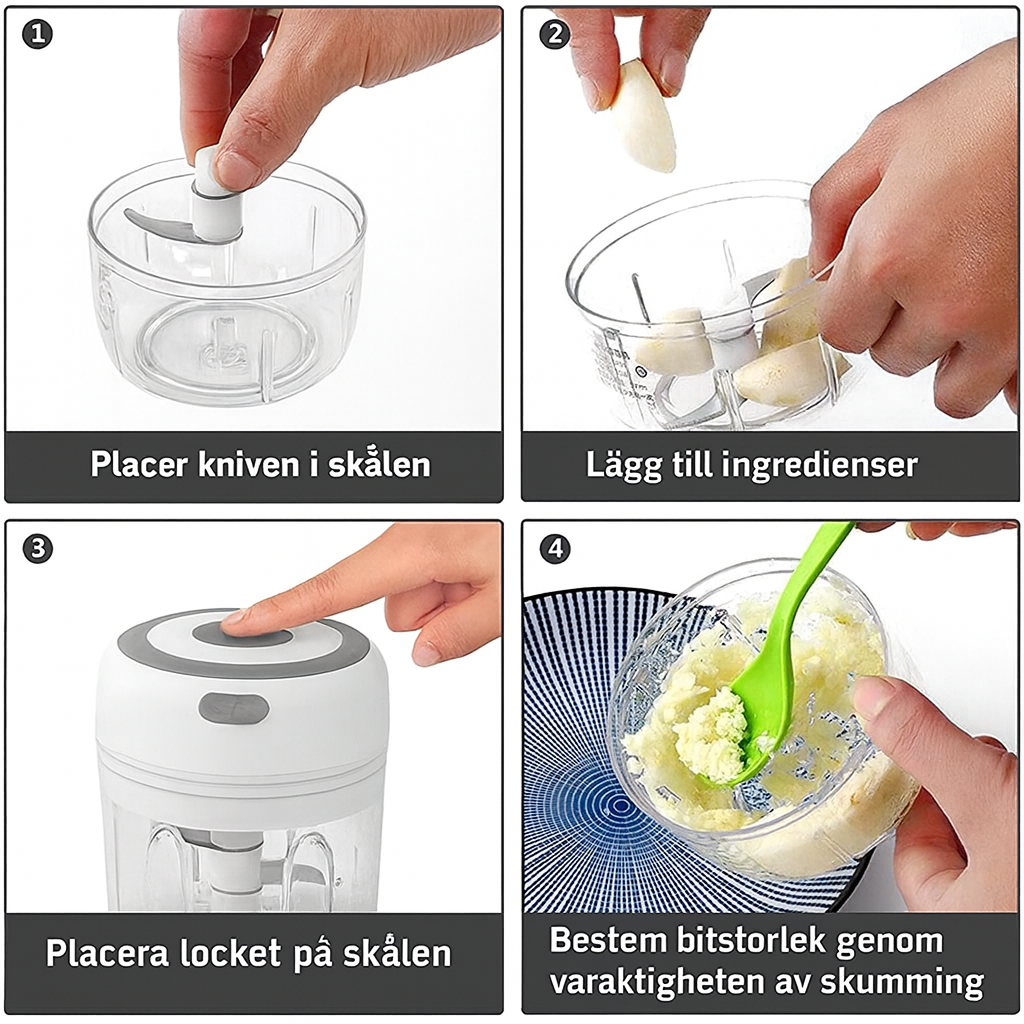 1

Placer kniven i skålen

2

Lägg till ingredienser

3

Placera locket på skålen

4

Bestem bitstorlek genom varaktigheten av skumming