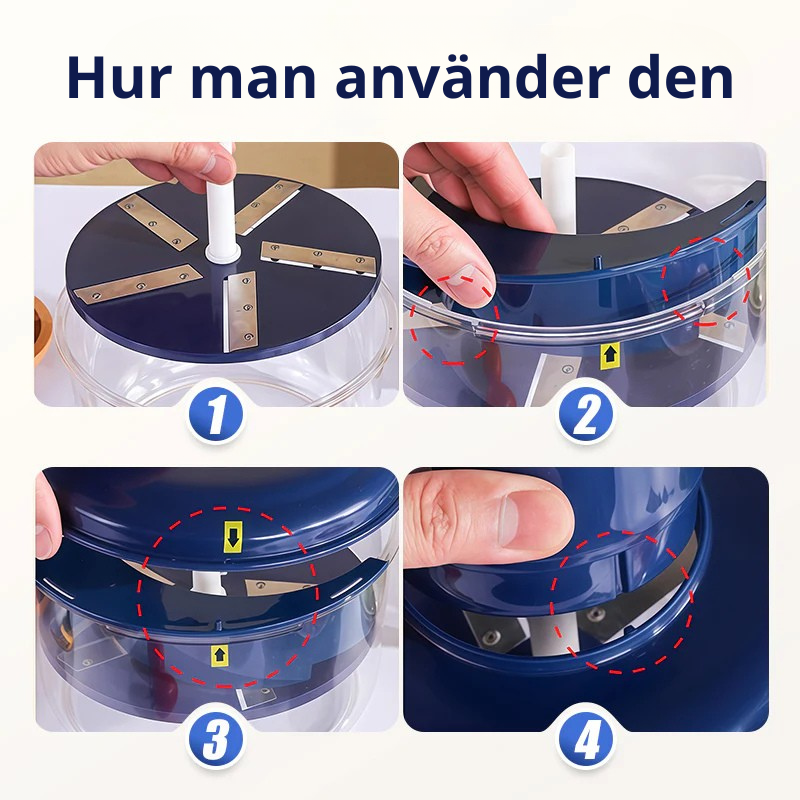 Hur man använder den

1

2

3

4