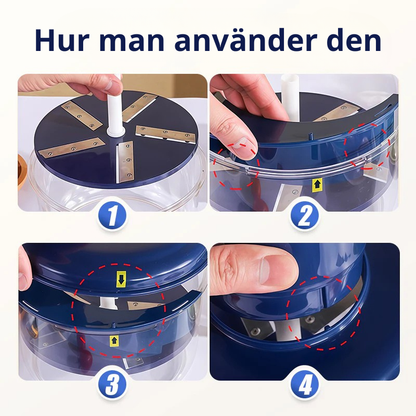 Hur man använder den

1

2

3

4