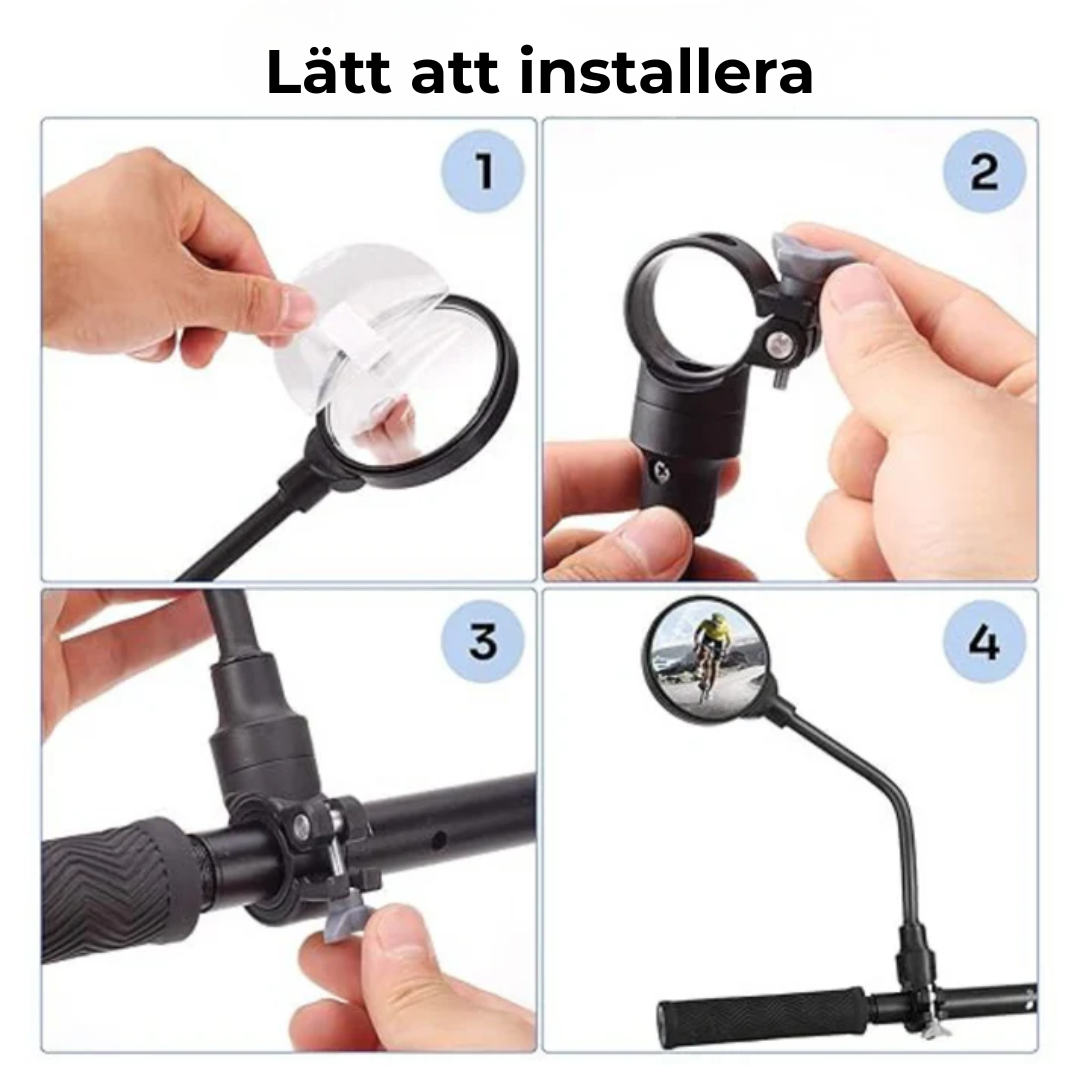 Lätt att installera

1

2

3

4